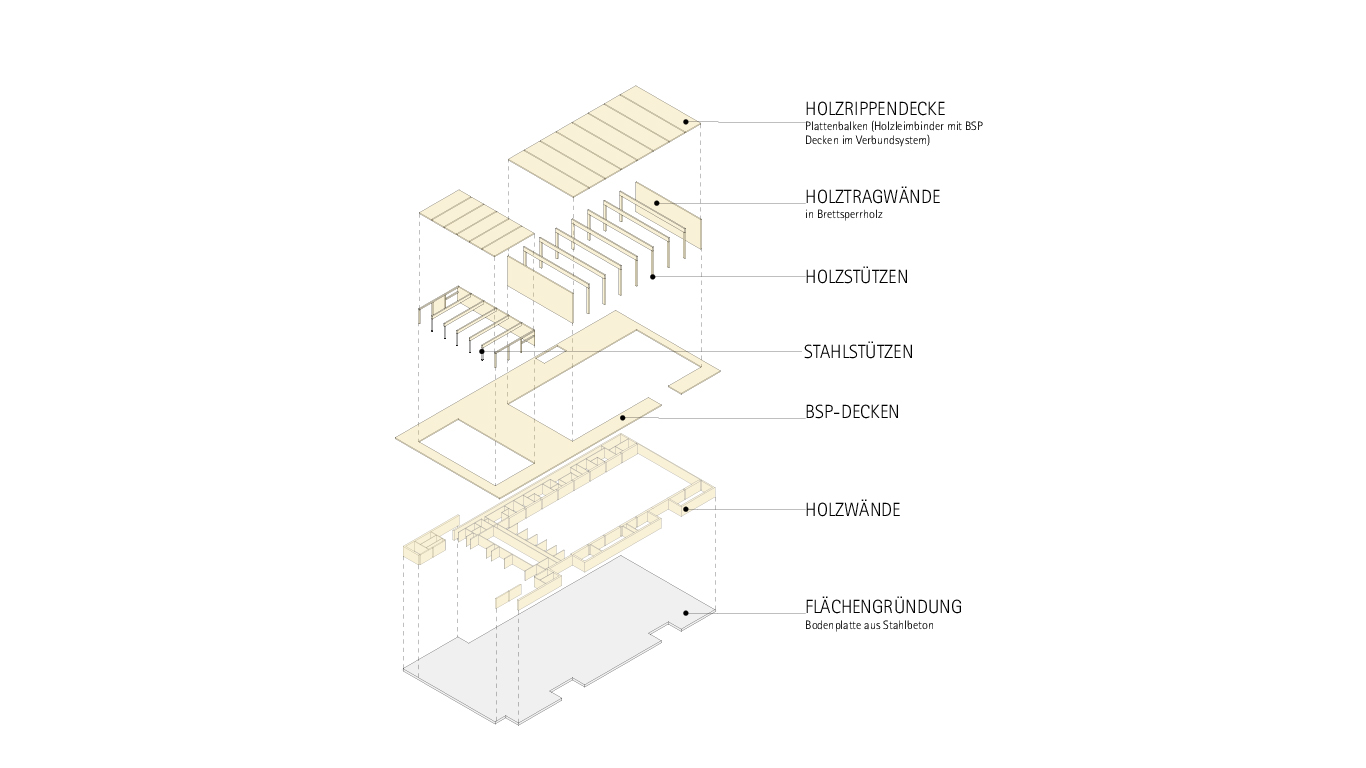 HOLZRIPPENDECKE
Plattenbalken (Holzleimbinder mit BSP Decken im Verbundsystem)

HOLZTRAGWÄNDE
in Brettsperrholz

HOLZSTÜTZEN

STAHLSTÜTZEN

BSP-DECKEN

HOLZWÄNDE

FLÄCHENGRÜNDUNG
Bodenplatte aus Stahlbeton